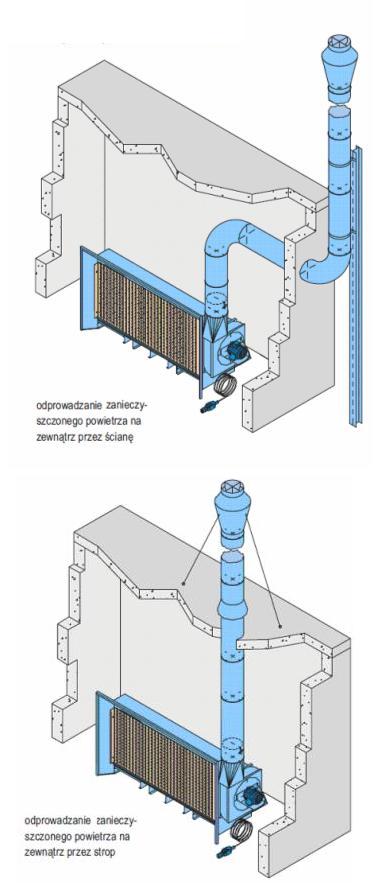 odprowadzanie zanieczyszczonego powietrza na zewnątrz przez ścianę

odprowadzanie zanieczyszczonego powietrza na zewnątrz przez strop